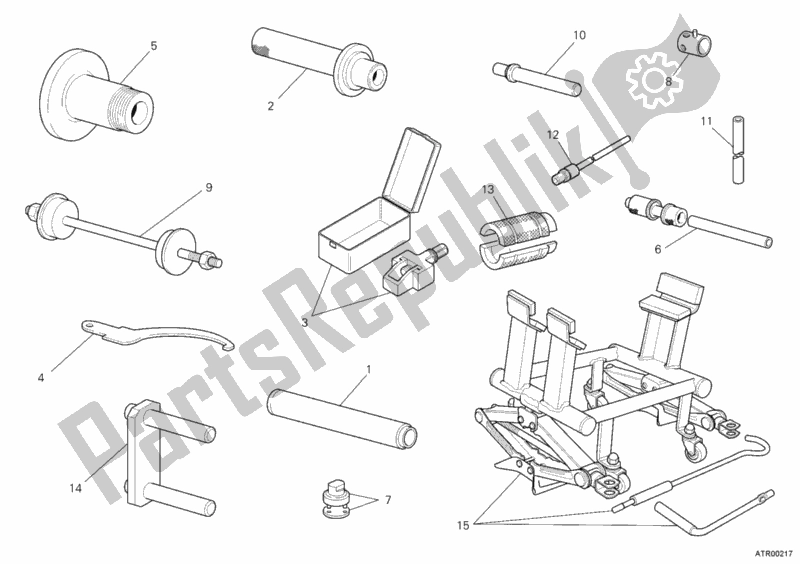 5
2
10
8
11
12
9
13
6
3
4
1
14
7
15
PartsRepublik
ATR00217